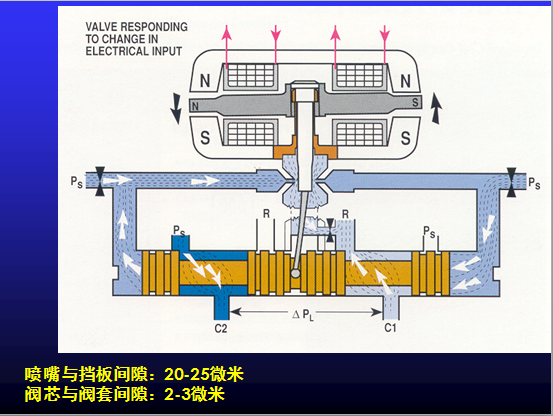 VALVE RESPONDING TO CHANGE IN ELECTRICAL INPUT

N N
N S
S S

$P_S$ $P_S$

R R

$P_S$ $P_S$

$\Delta P_L$

C2 C1

喷嘴与挡板间隙：20-25微米
阀芯与阀套间隙：2-3微米